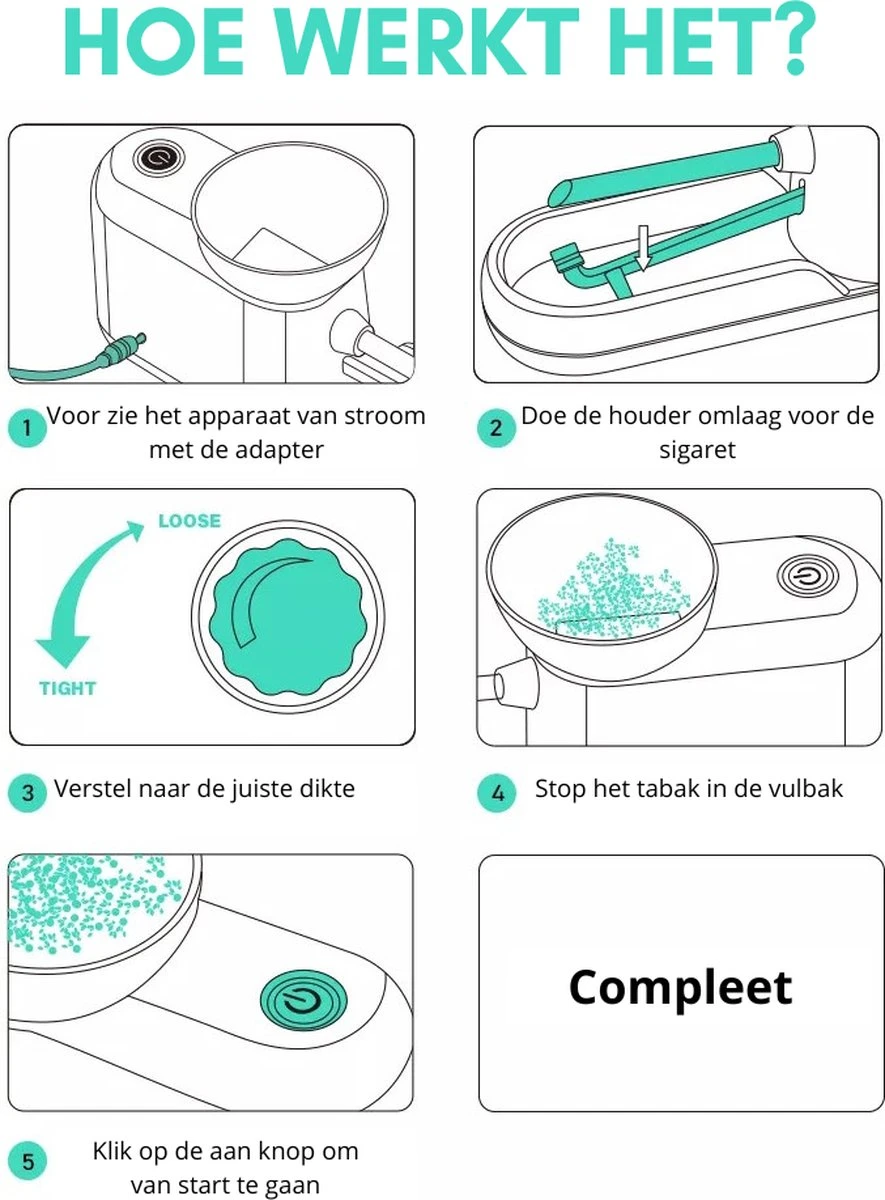 HOE WERKT HET?

1 Voor zie het apparaat van stroom met de adapter

2 Doe de houder omlaag voor de sigaret

LOOSE

TIGHT

3 Verstel naar de juiste dikte

4 Stop het tabak in de vulbak

Compleet

5 Klik op de aan knop om van start te gaan