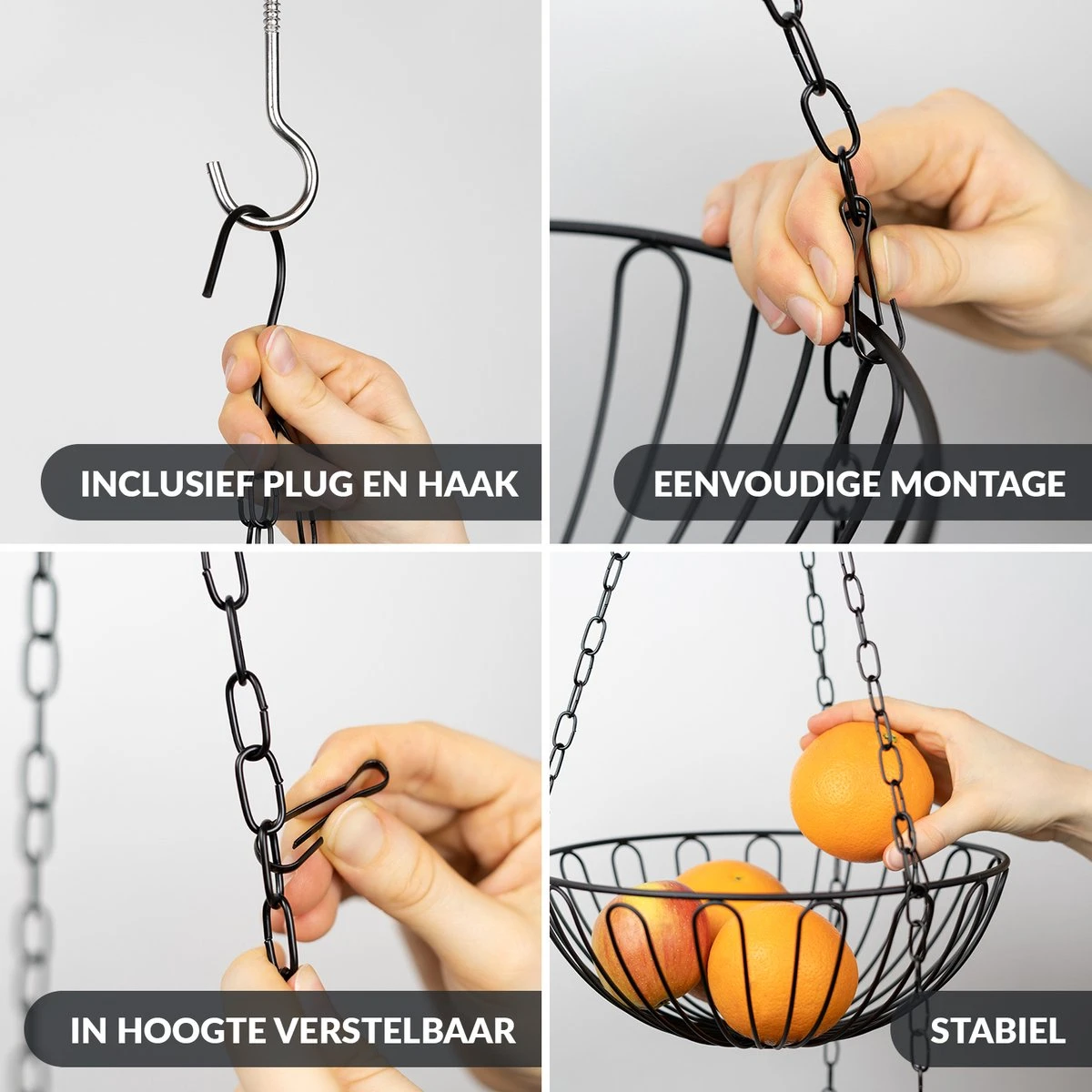 INCLUSIEF PLUG EN HAAK

EENVOUDIGE MONTAGE

IN HOOGTE VERSTELBAAR

STABIEL