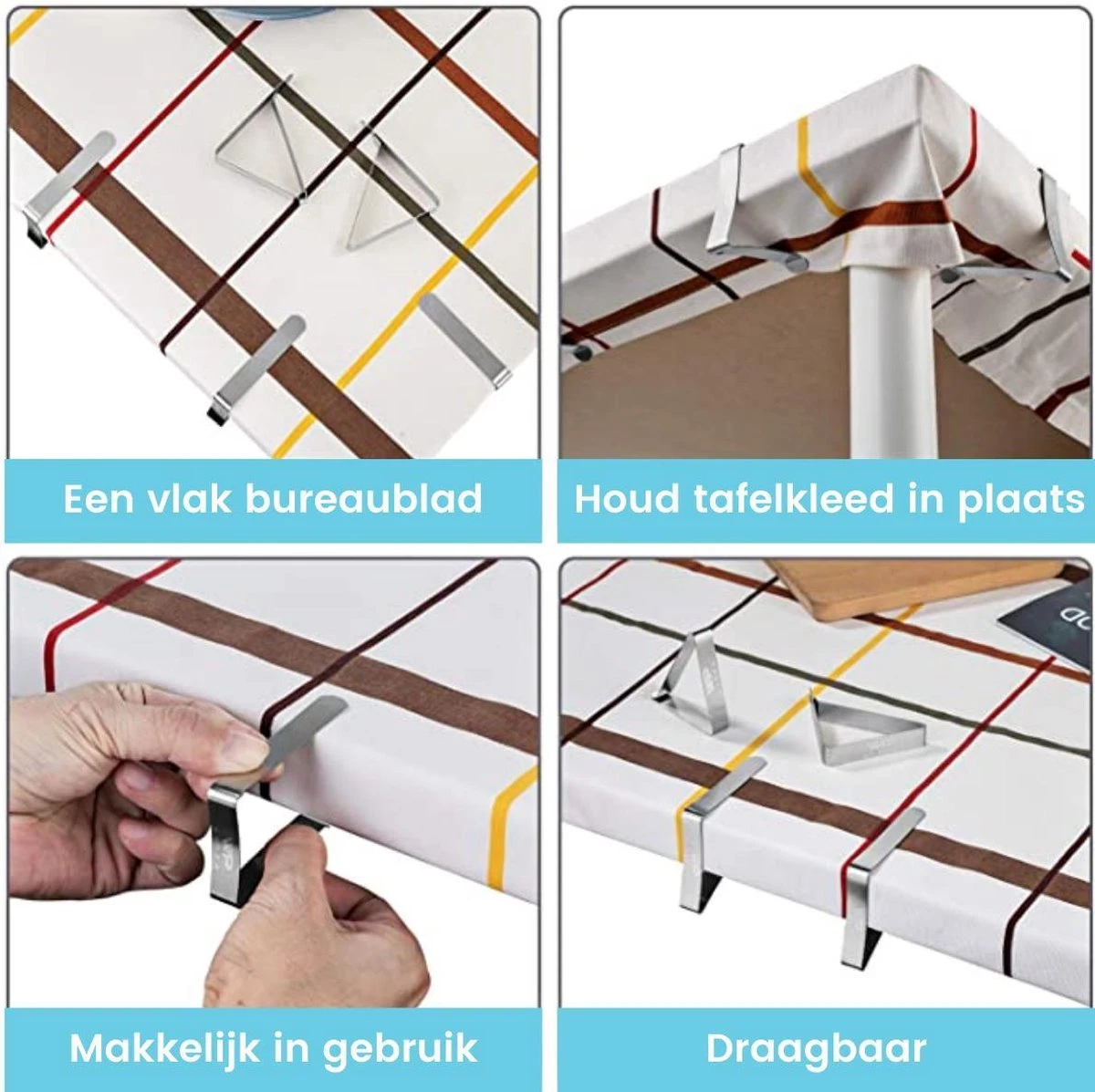 Een vlak bureaublad

Houd tafelkleed in plaats

Makkelijk in gebruik

Draagbaar