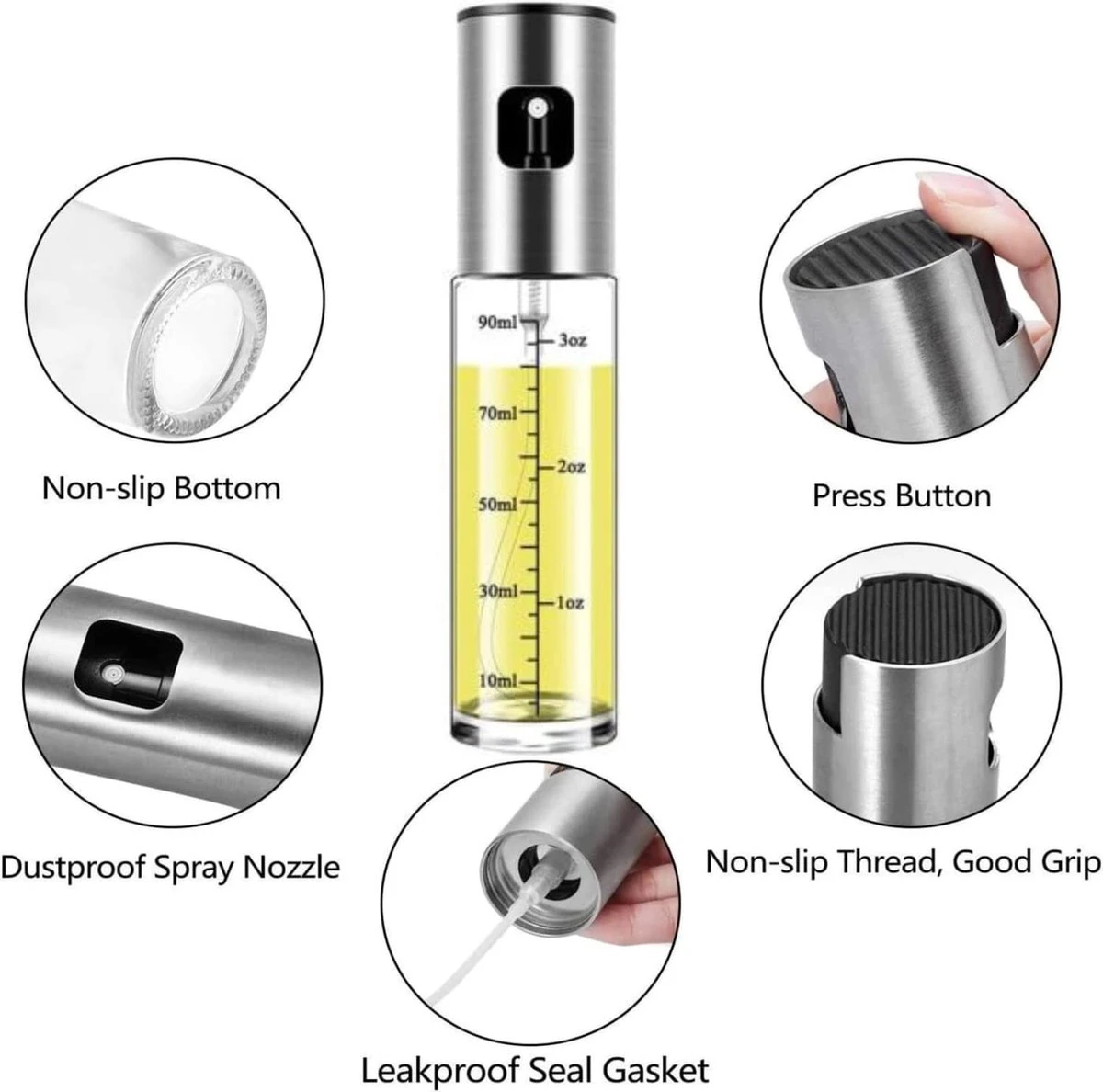 90ml
3oz
70ml
2oz
50ml
30ml
1oz
10ml

Non-slip Bottom

Press Button

Dustproof Spray Nozzle

Non-slip Thread, Good Grip

Leakproof Seal Gasket