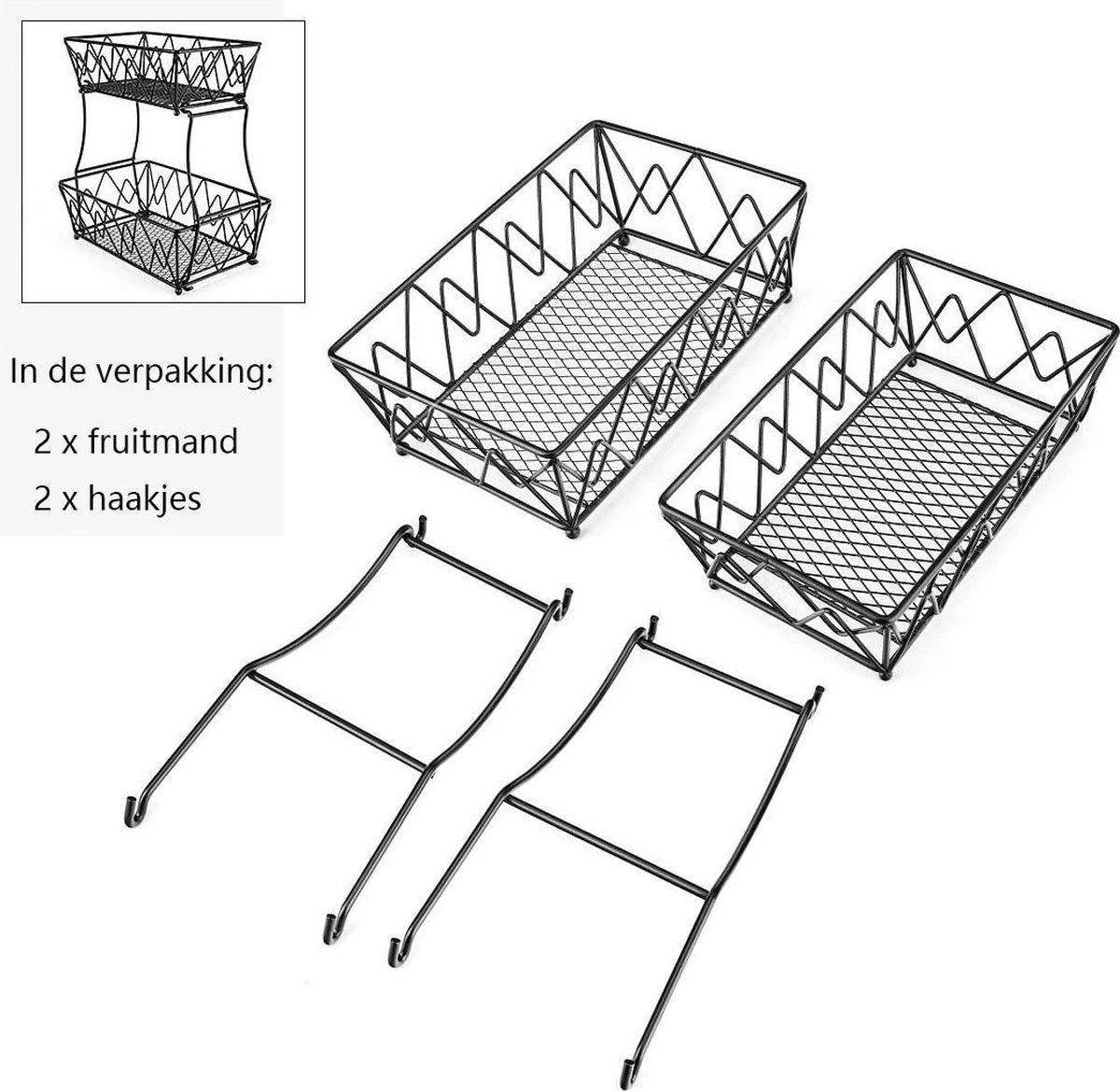 In de verpakking:

2 x fruitmand

2 x haakjes