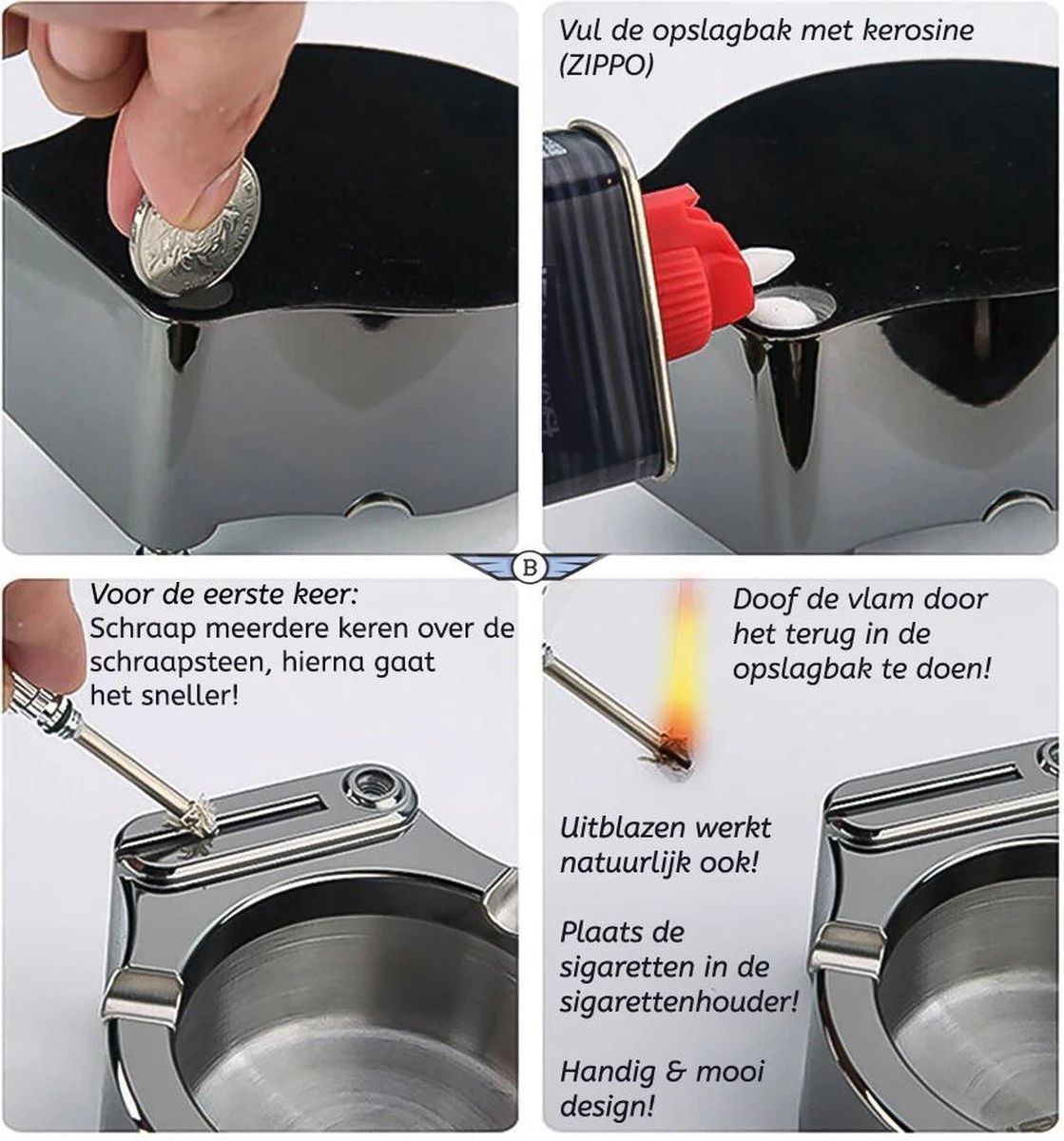 Vul de opslagbak met kerosine (ZIPPO)

B

Voor de eerste keer:
Schraap meerdere keren over de schraapsteen, hierna gaat het sneller!

Doof de vlam door het terug in de opslagbak te doen!

Uitblazen werkt natuurlijk ook!

Plaats de sigaretten in de sigarettenhouder!

Handig & mooi design!